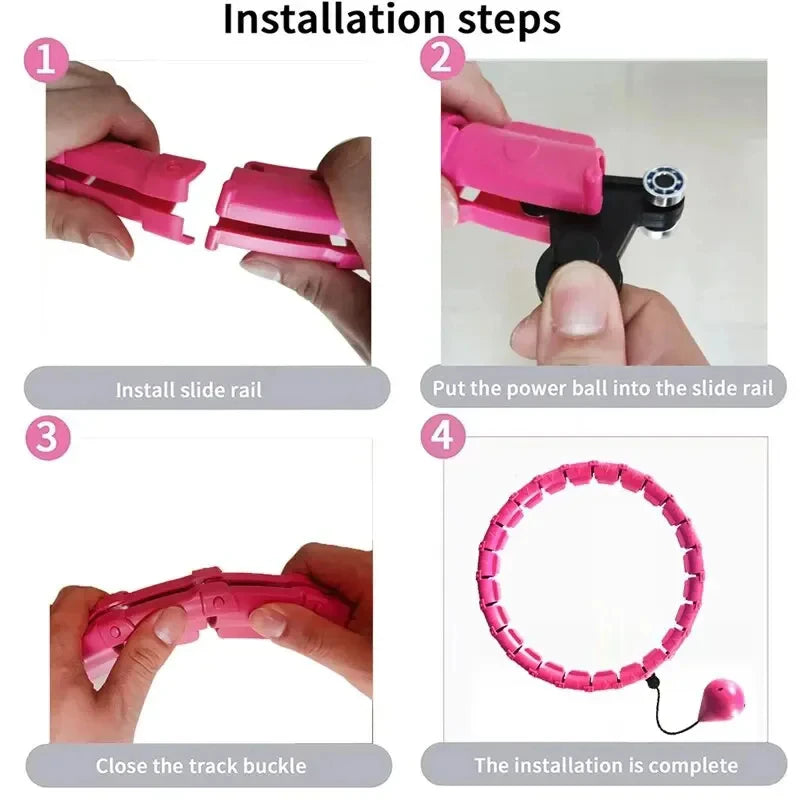 Installation steps

1

Install slide rail

2

Put the power ball into the slide rail

3

Close the track buckle

4

The installation is complete